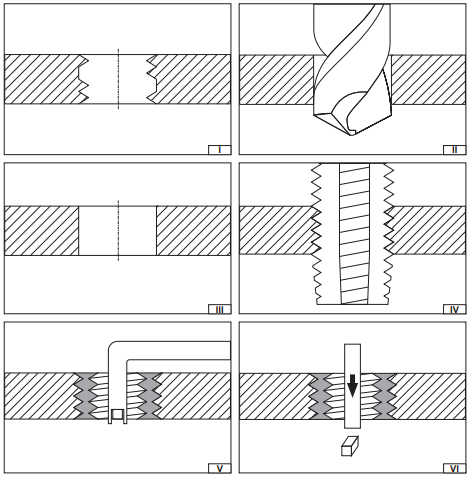 I

II

III

IV

V

VI